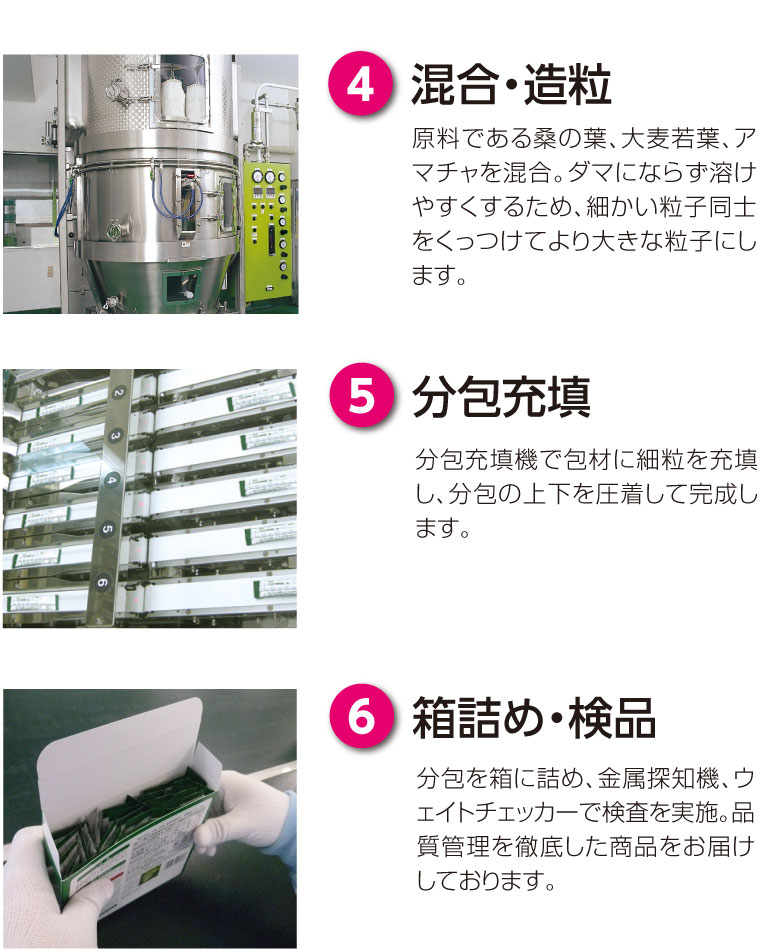 4 混合・造粒

原料である桑の葉、大麦若葉、アマチャを混合。ダマにならず溶けやすくするため、細かい粒子同士をくっつけてより大きな粒子にします。

2
3
4
5
6

5 分包充填

分包充填機で包材に細粒を充填し、分包の上下を圧着して完成します。

6 箱詰め・検品

分包を箱に詰め、金属探知機、ウェイトチェッカーで検査を実施。品質管理を徹底した商品をお届けしております。